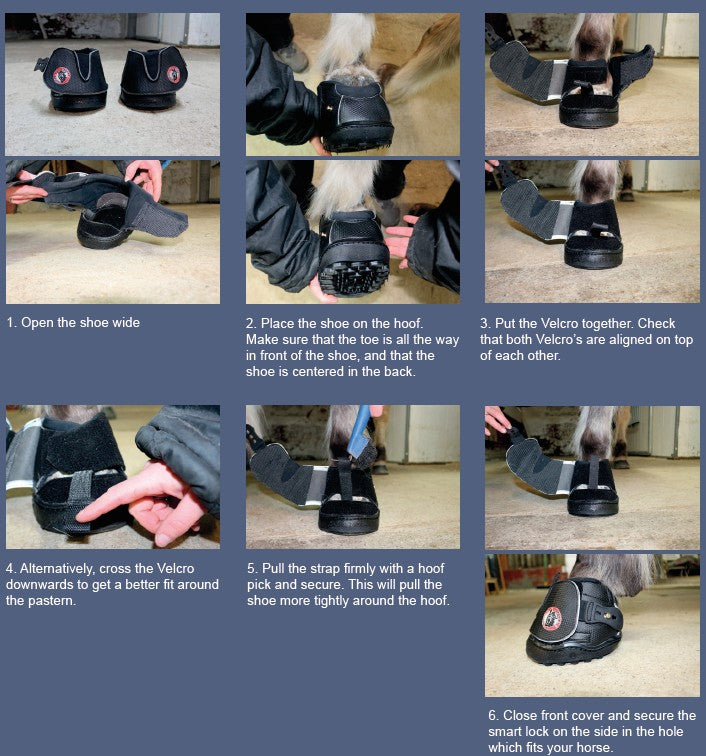 1. Open the shoe wide

2. Place the shoe on the hoof. Make sure that the toe is all the way in front of the shoe, and that the shoe is centered in the back.

3. Put the Velcro together. Check that both Velcro's are aligned on top of each other.

4. Alternatively, cross the Velcro downwards to get a better fit around the pastern.

5. Pull the strap firmly with a hoof pick and secure. This will pull the shoe more tightly around the hoof.

6. Close front cover and secure the smart lock on the side in the hole which fits your horse.